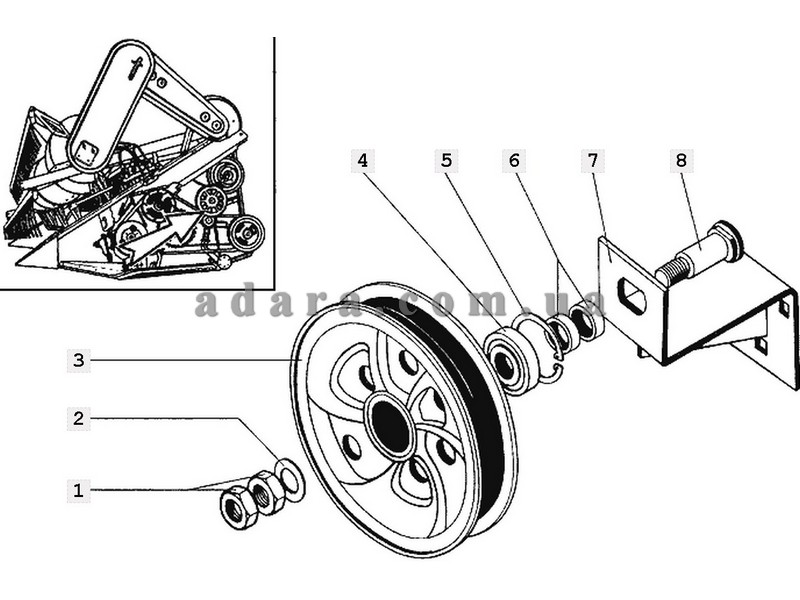 4
5
6
7
8
adara.com.ua
3
2
1